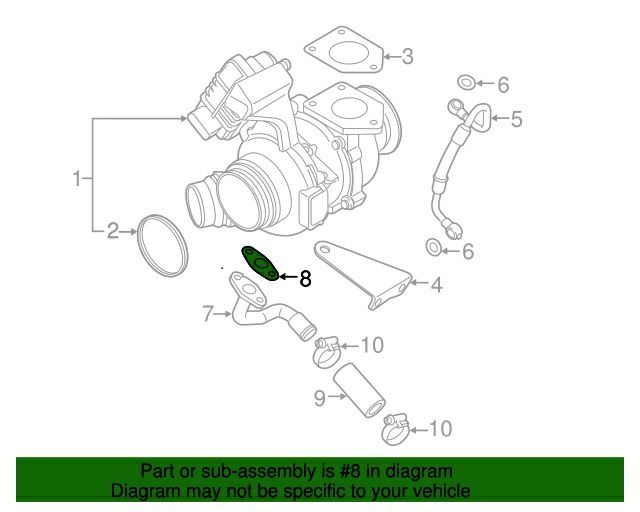 3
6
5
1
2
6
8
4
7
10
9
10

Part or sub-assembly is #8 in diagram
Diagram may not be specific to your vehicle