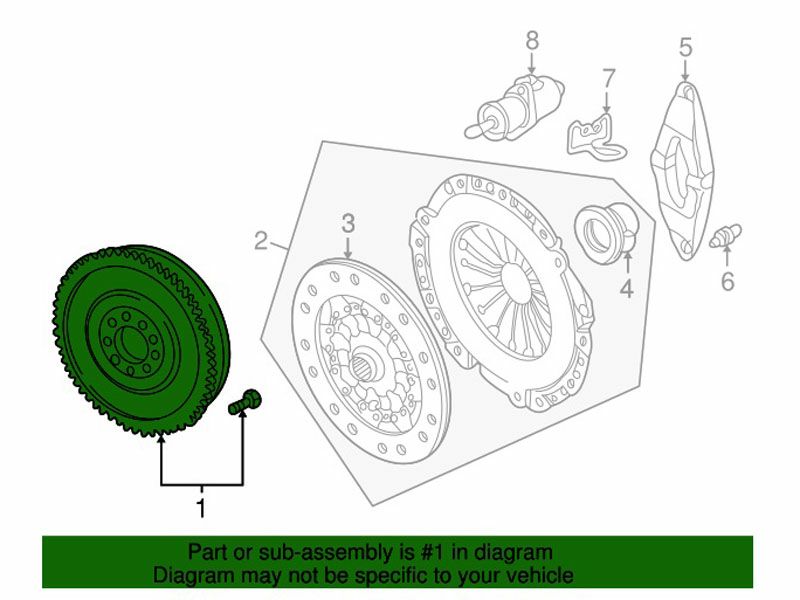 8
7
5
2
3
4
6
1

Part or sub-assembly is #1 in diagram
Diagram may not be specific to your vehicle