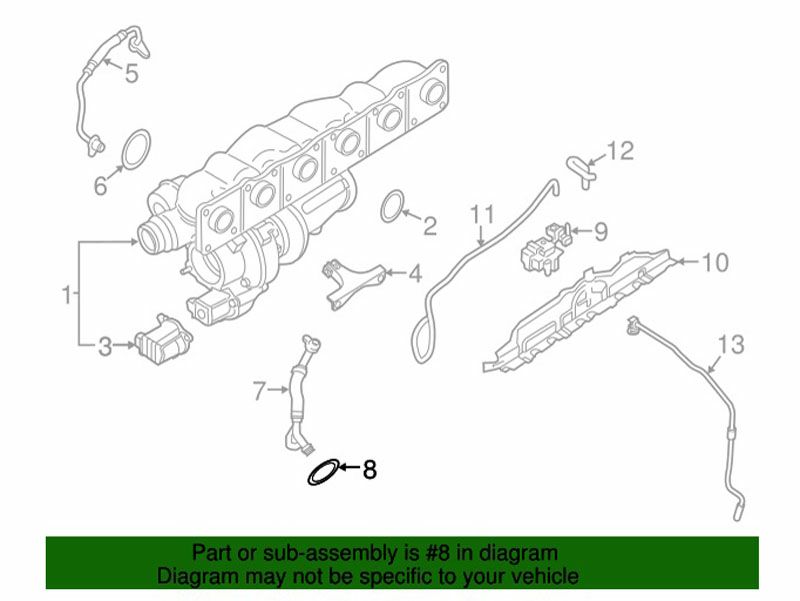 5
6
12
2
11
9
1
4
10
3
13
7
8

Part or sub-assembly is #8 in diagram
Diagram may not be specific to your vehicle