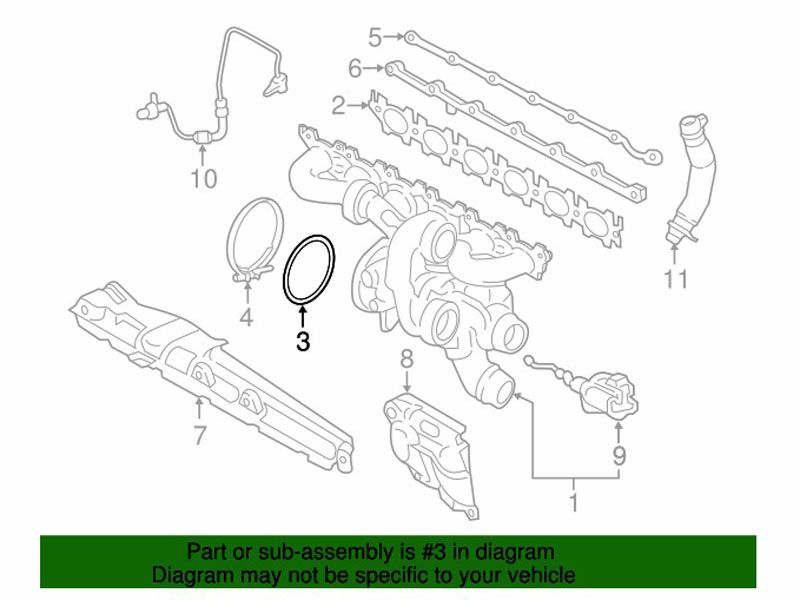 5
6
2
10
11
4
3
8
7
9
1

Part or sub-assembly is #3 in diagram
Diagram may not be specific to your vehicle