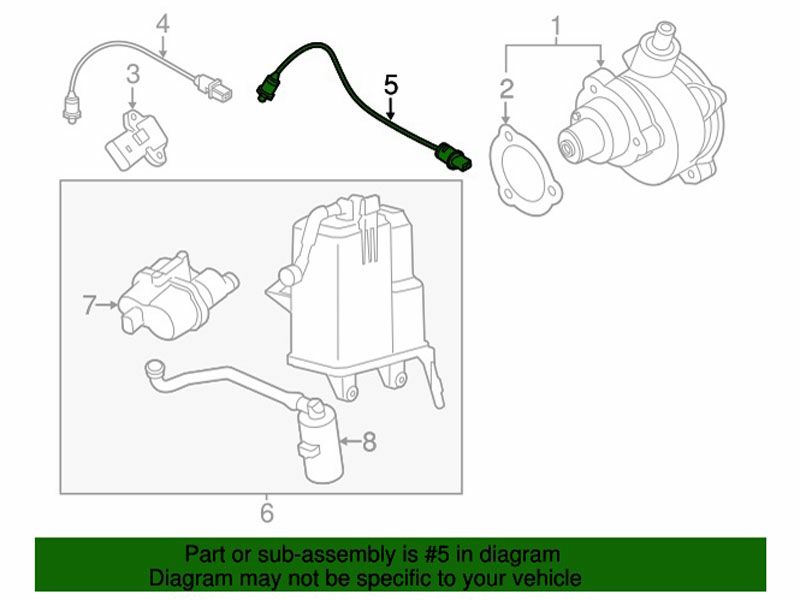 4
3
5
1
2
7
8
6

Part or sub-assembly is #5 in diagram
Diagram may not be specific to your vehicle