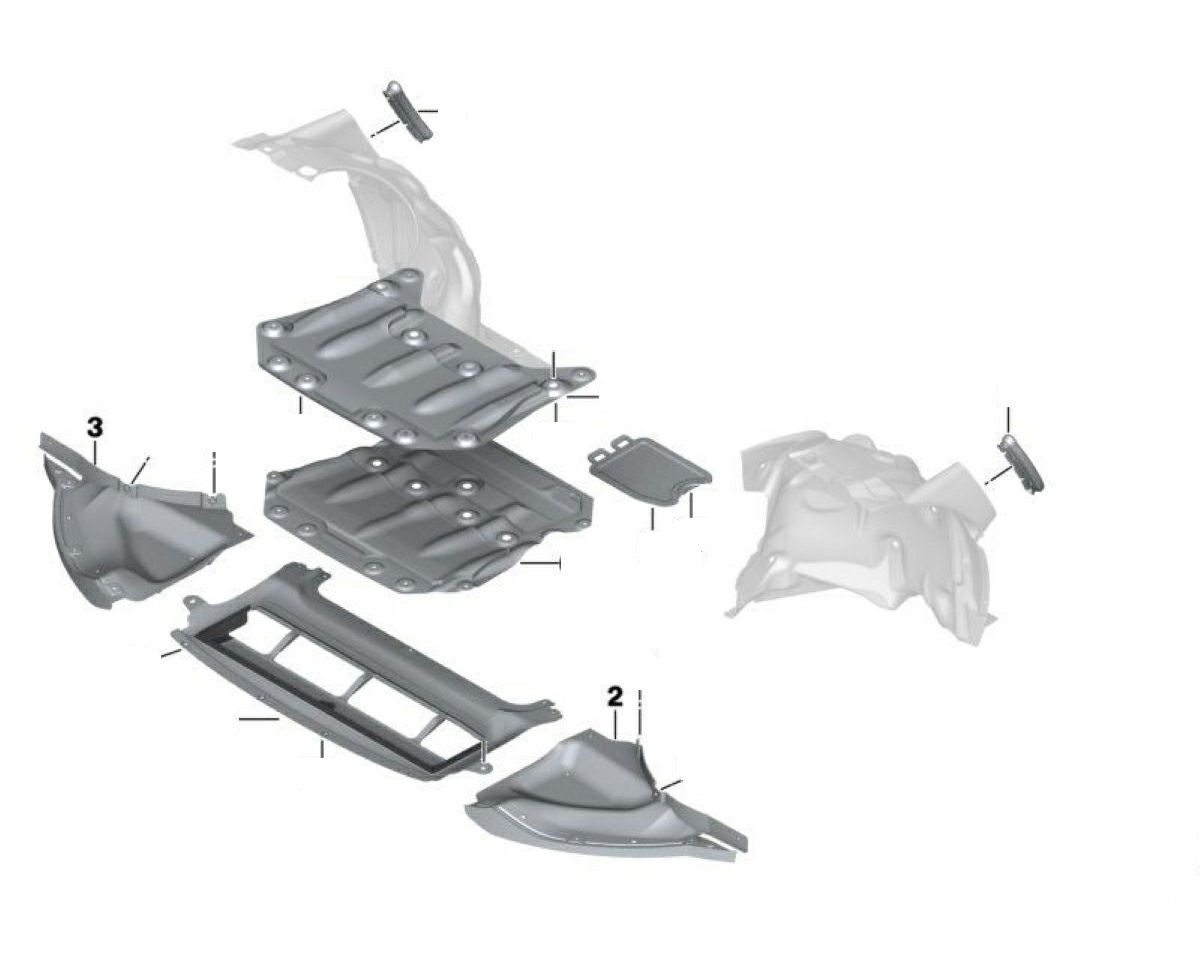 3

2