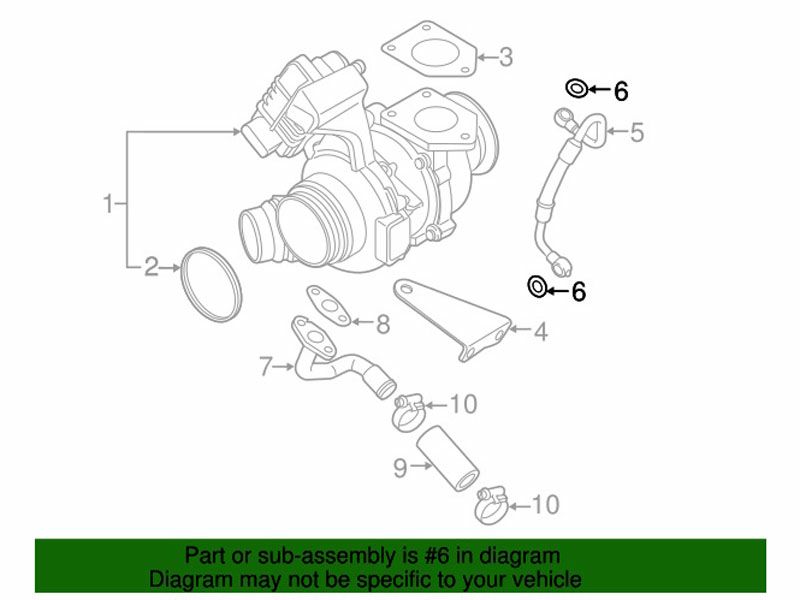 3
6
5
1
2
6
8
4
7
10
9
10

Part or sub-assembly is #6 in diagram
Diagram may not be specific to your vehicle