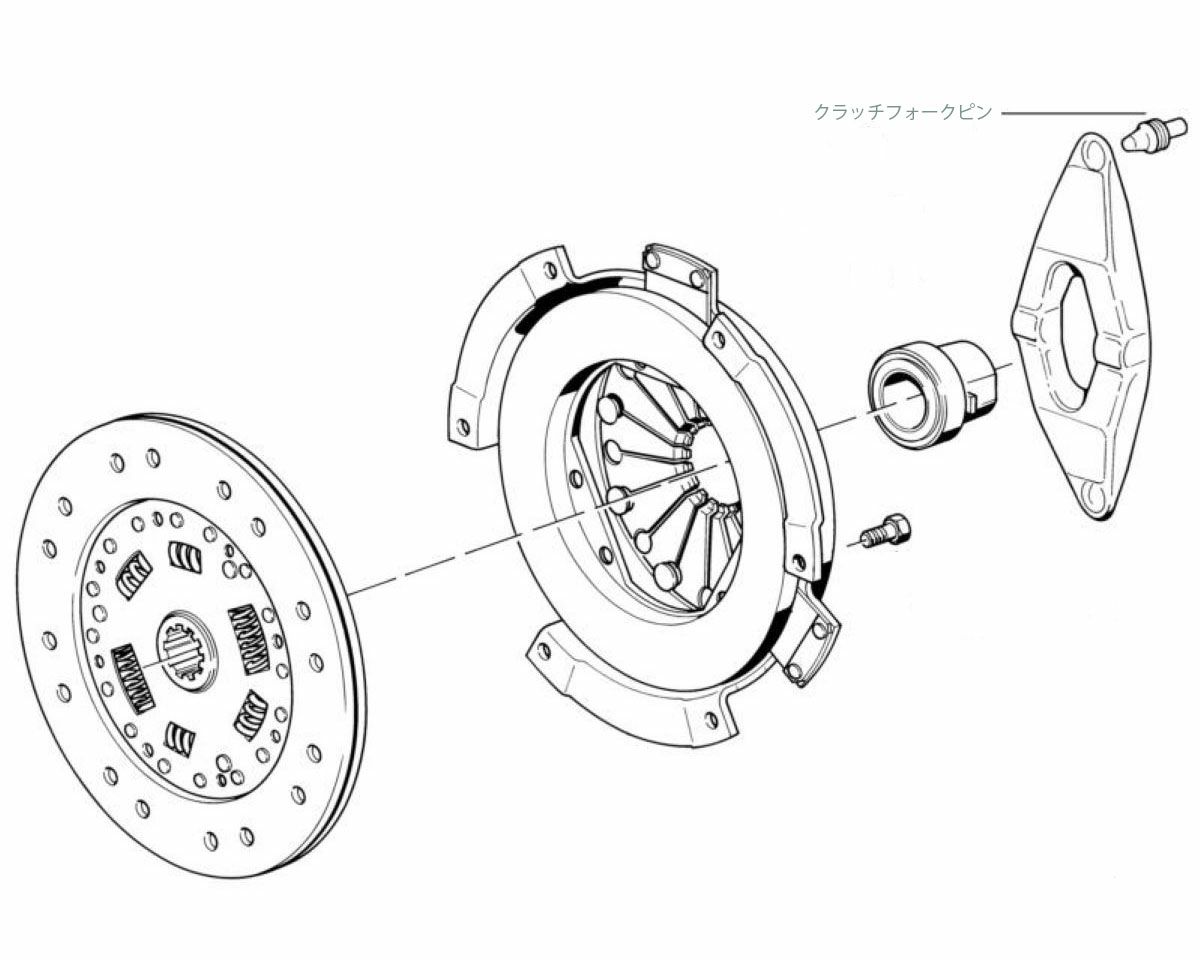 クラッチフォークピン