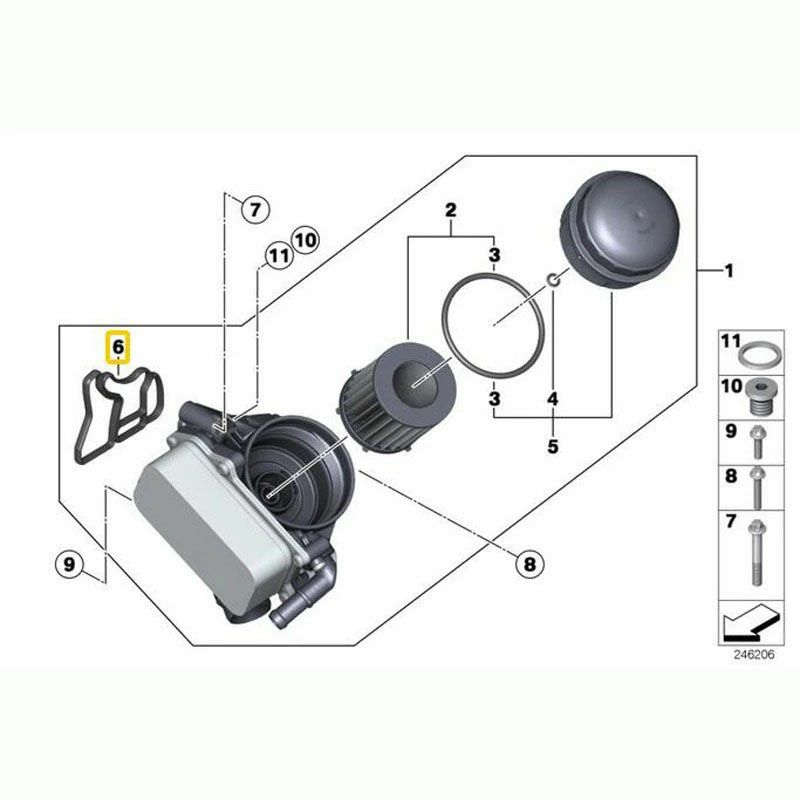 7
11
10
2
3
1
6
3
4
5
9
8
11
10
9
8
7
246206