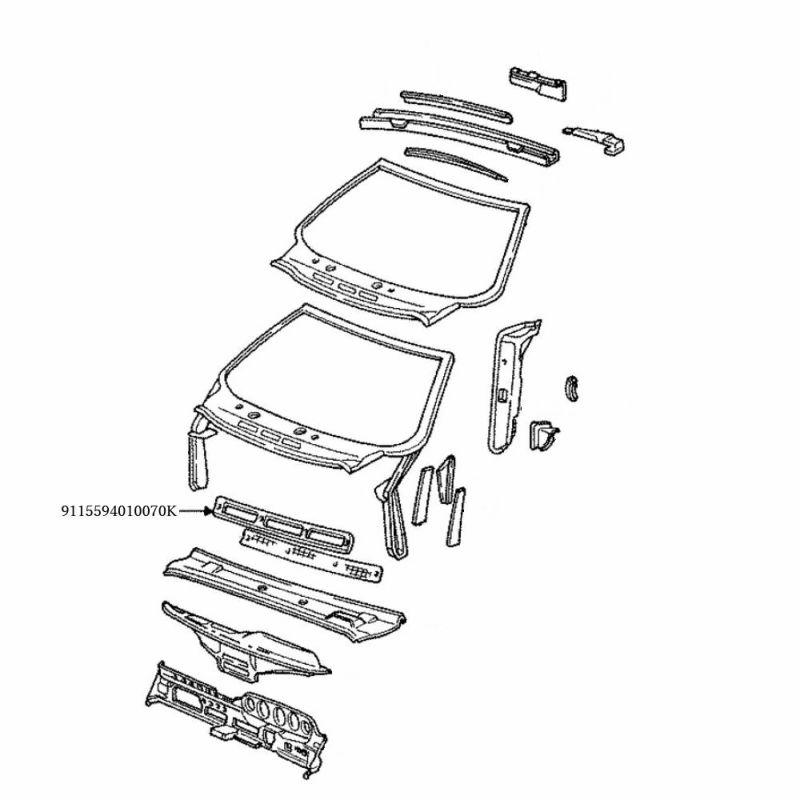 9115594010070K