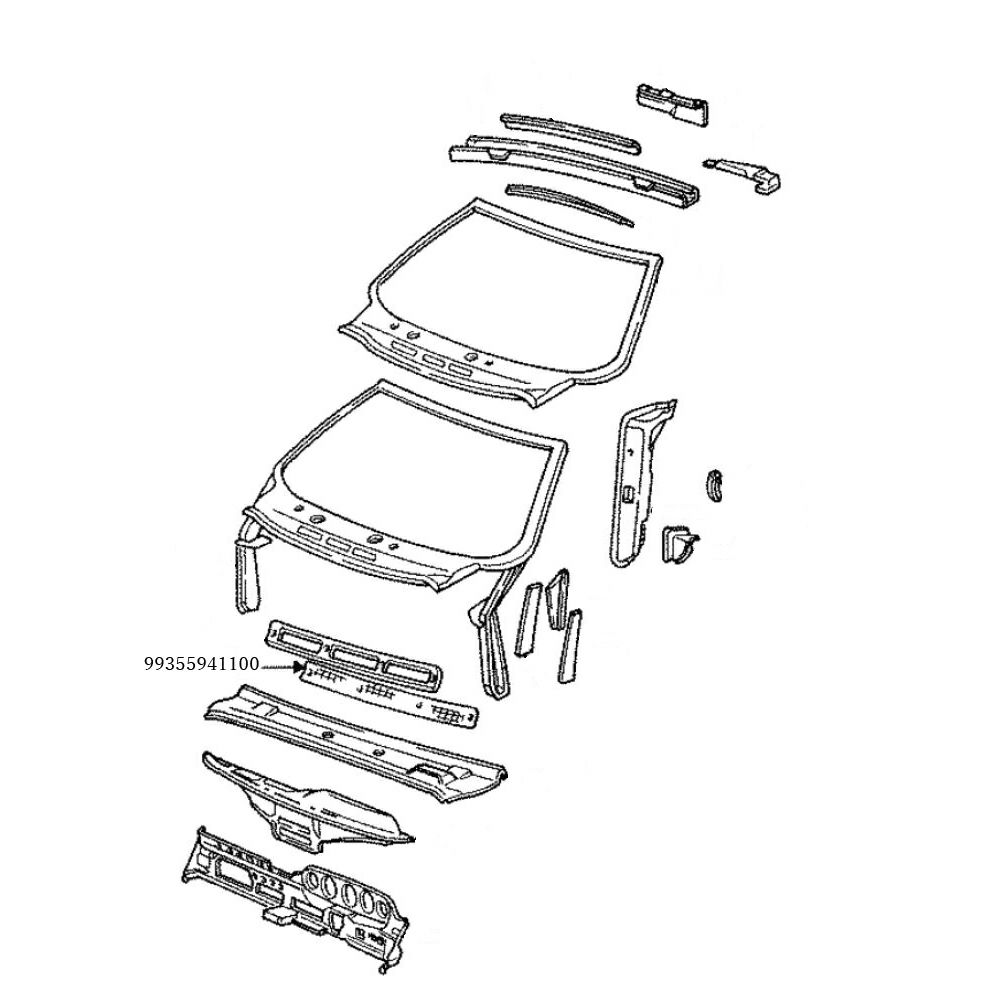 99355941100