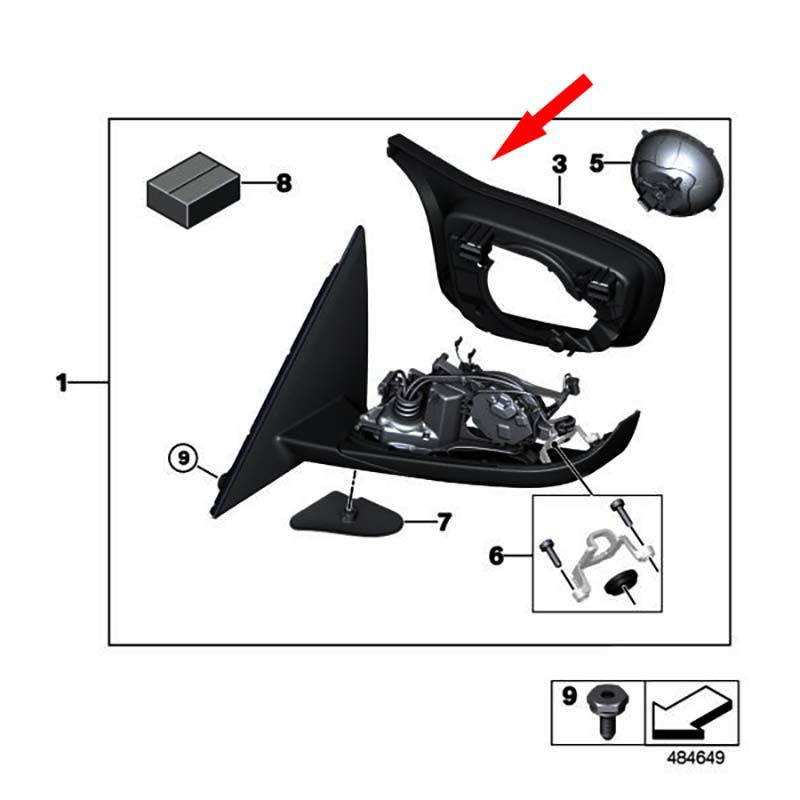 8
3
5
1
9
7
6
9
484649