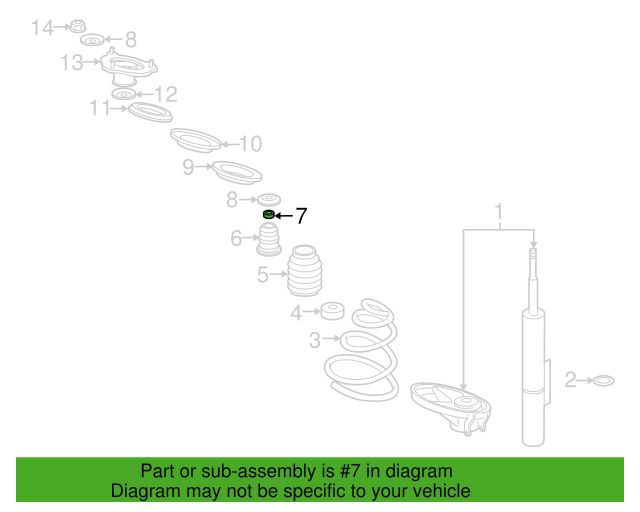 14
8
13
12
11
10
9
8
7
6
5
4
3
1
2

Part or sub-assembly is #7 in diagram
Diagram may not be specific to your vehicle