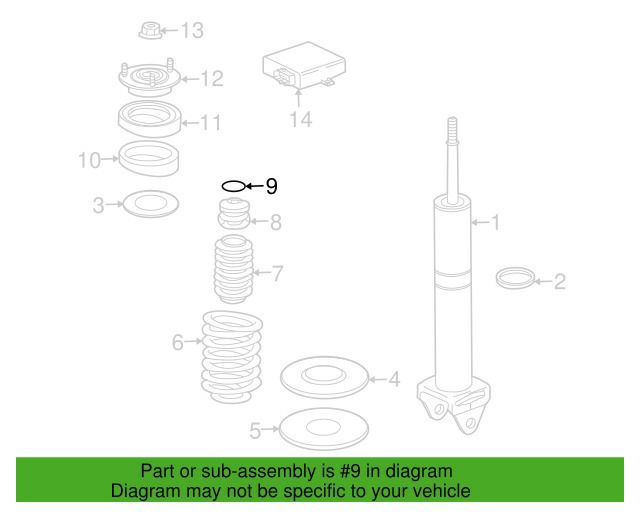 13
12
14
11
10
9
3
8
1
7
2
6
4
5

Part or sub-assembly is #9 in diagram
Diagram may not be specific to your vehicle