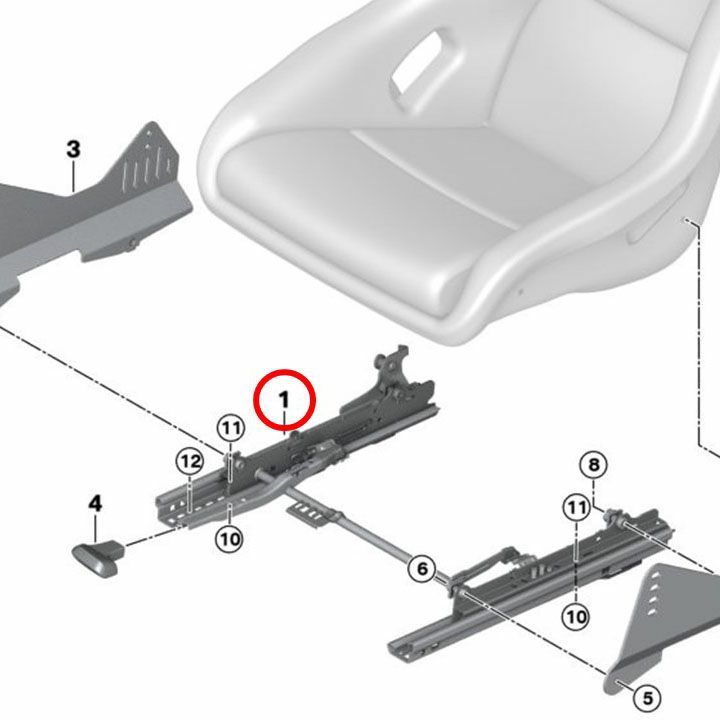 3
1
11
12
4
10
8
11
6
10
5