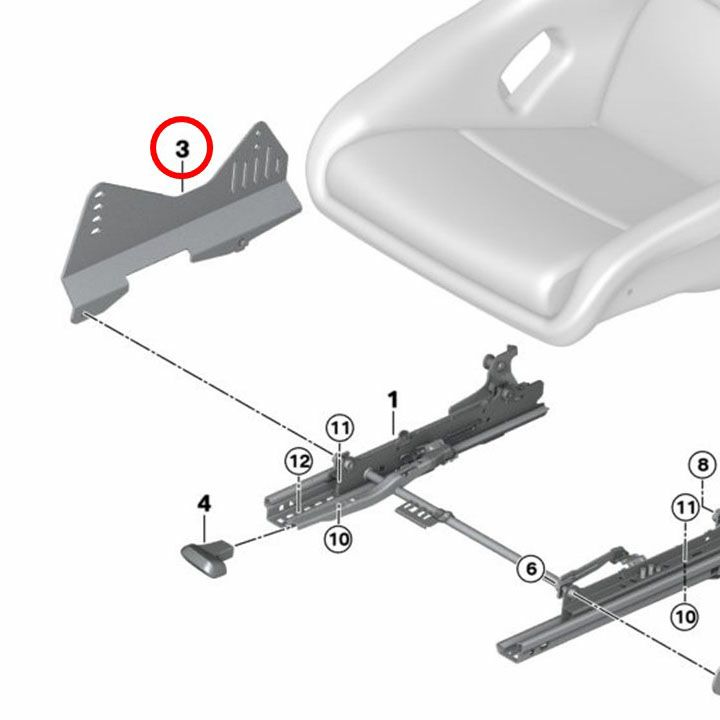 3

1

11

12

4

10

8

11

6

10