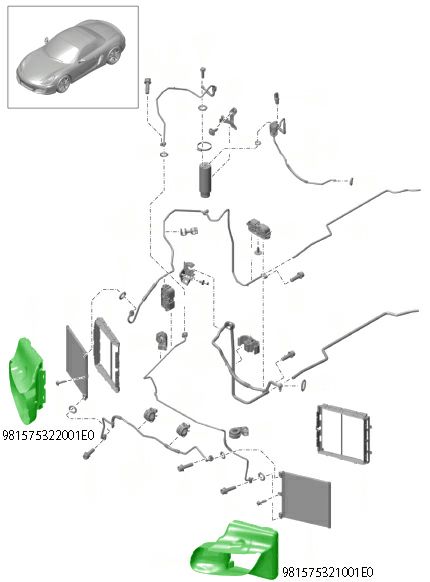 981575322001E0

981575321001E0