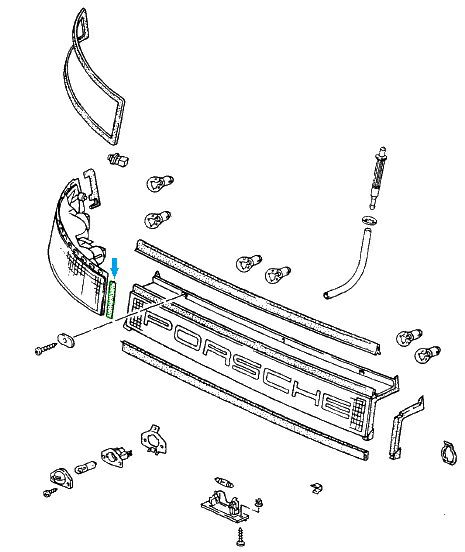 PORSCHE