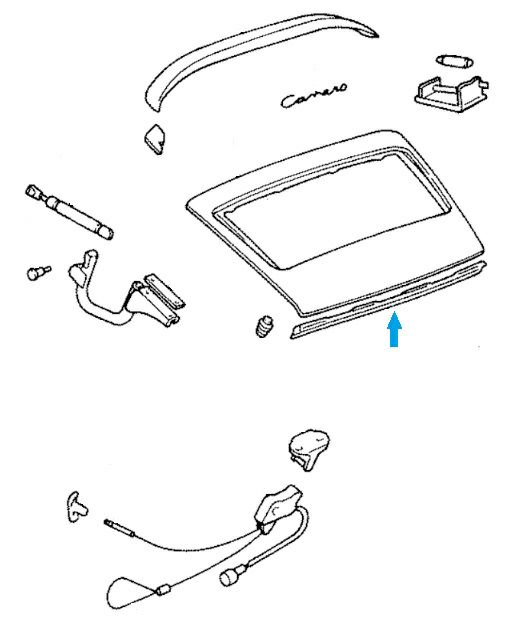 Carrera