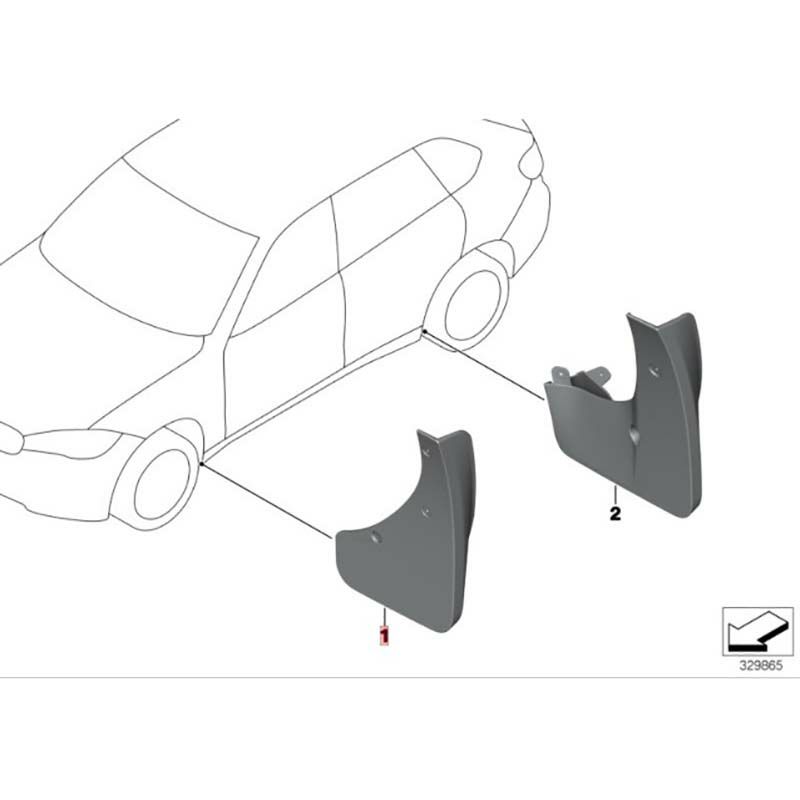 2

1

329865