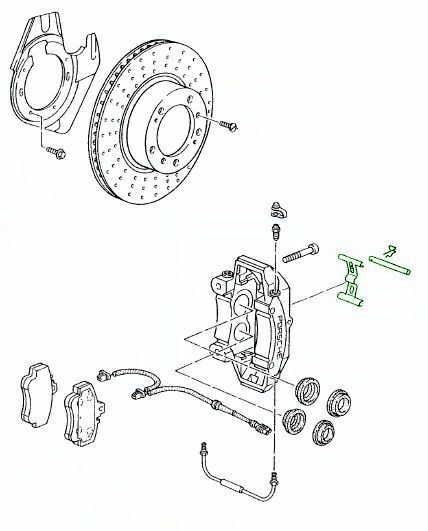 PORSCHE