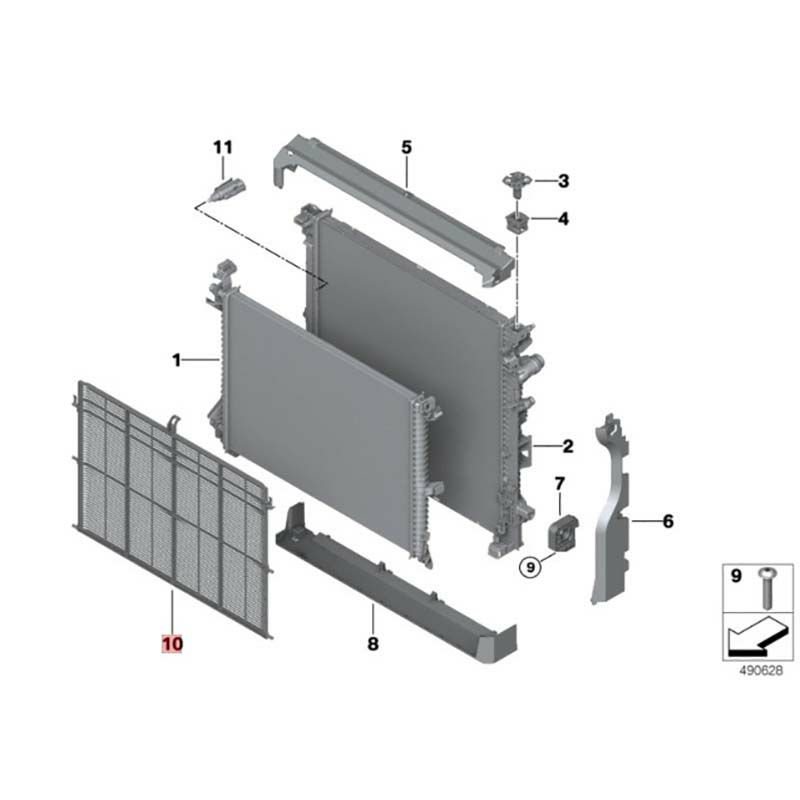 11
5
3
4
1
2
7
6
9
10
8
9
490628