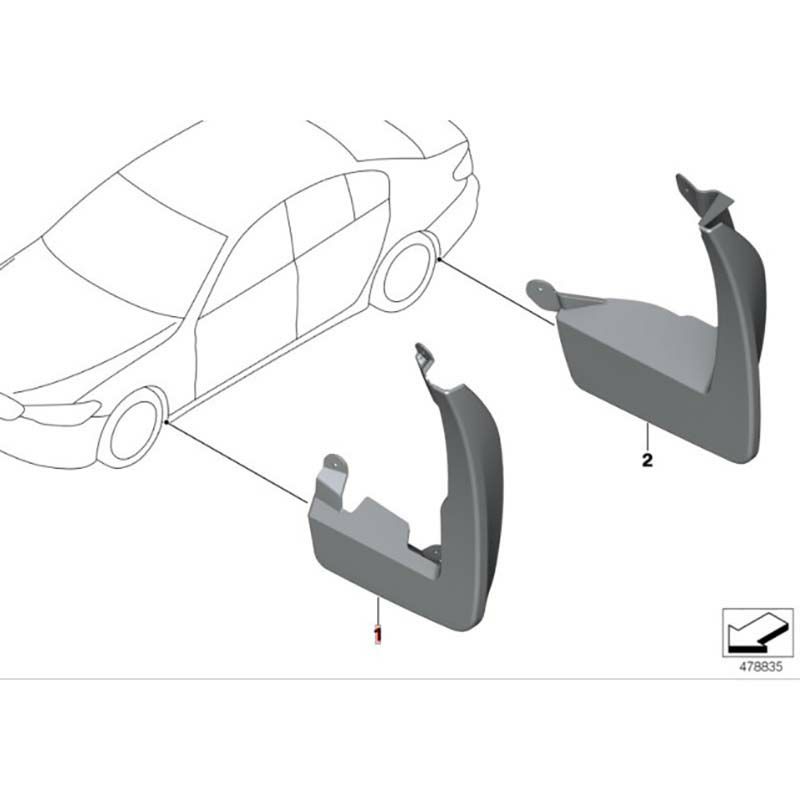 2

1

478835