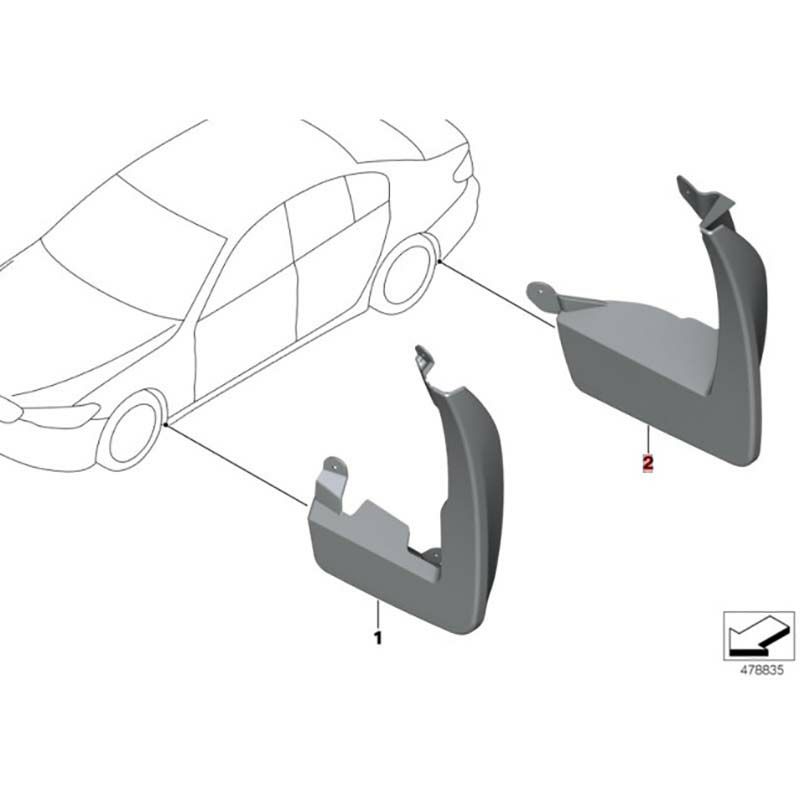 2

1

478835