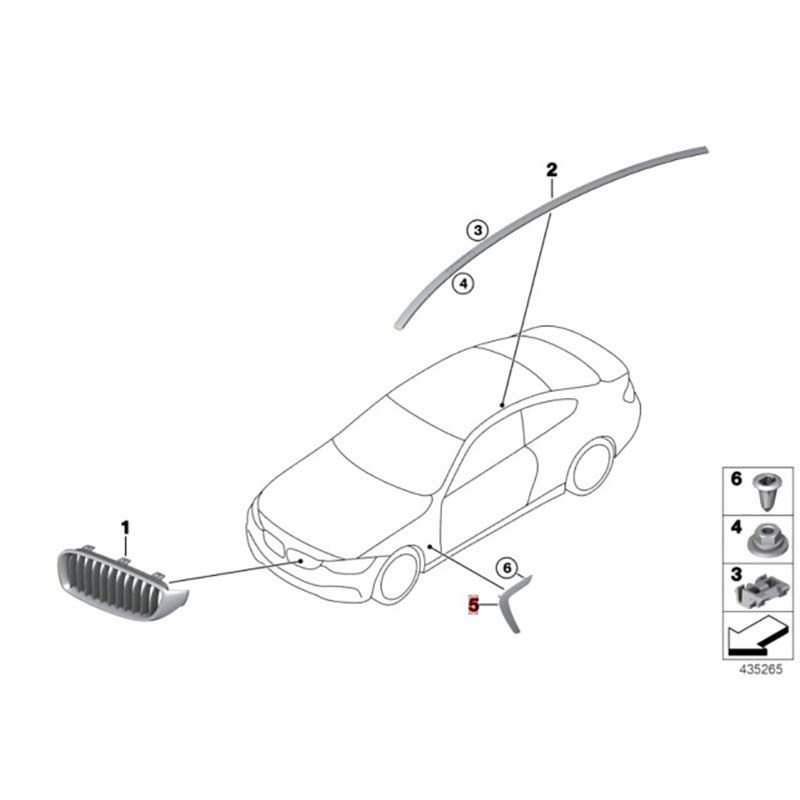 2
3
4
1
6
5
6
4
3
435265