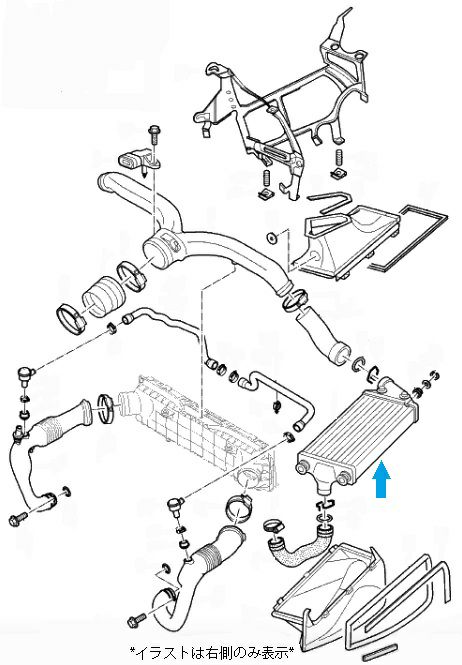 *イラストは右側のみ表示*