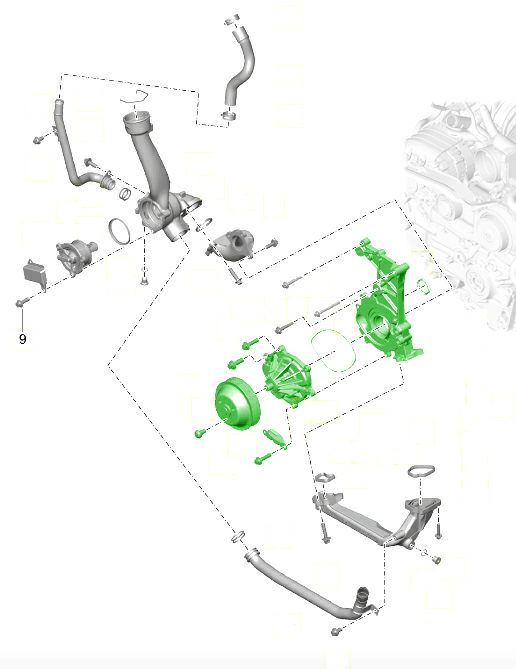 9