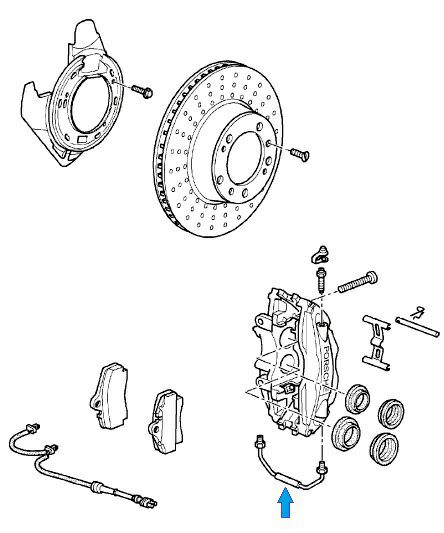 PORSCHE