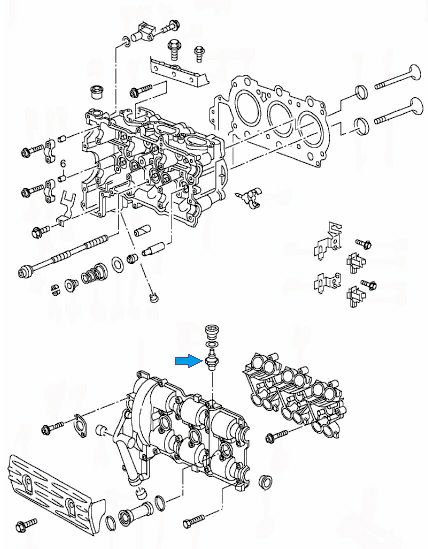 6