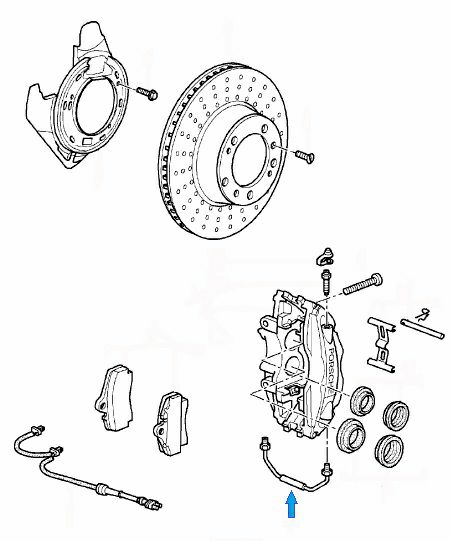 PORSCHE