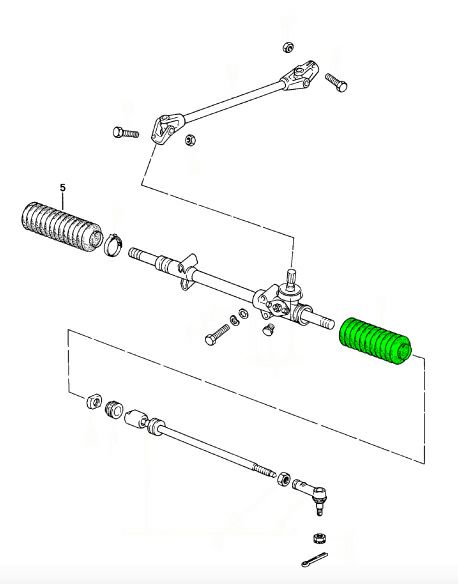 5