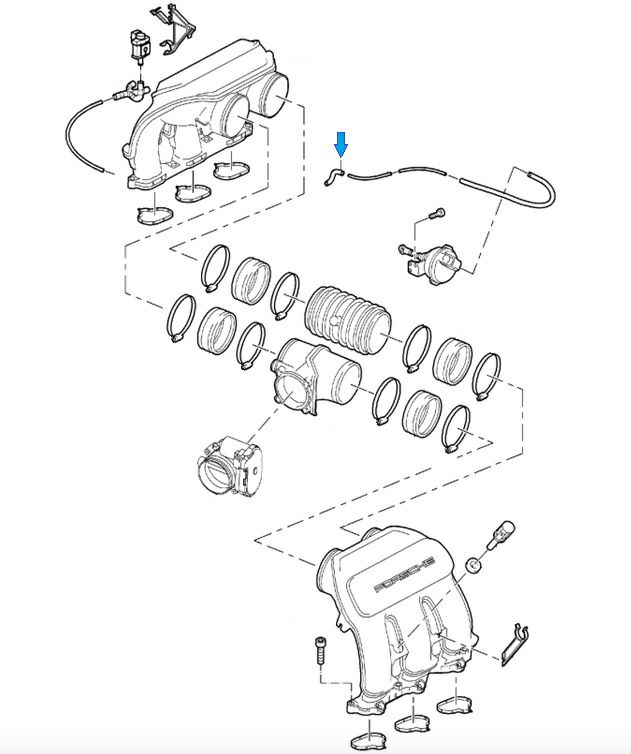 PORSCHE