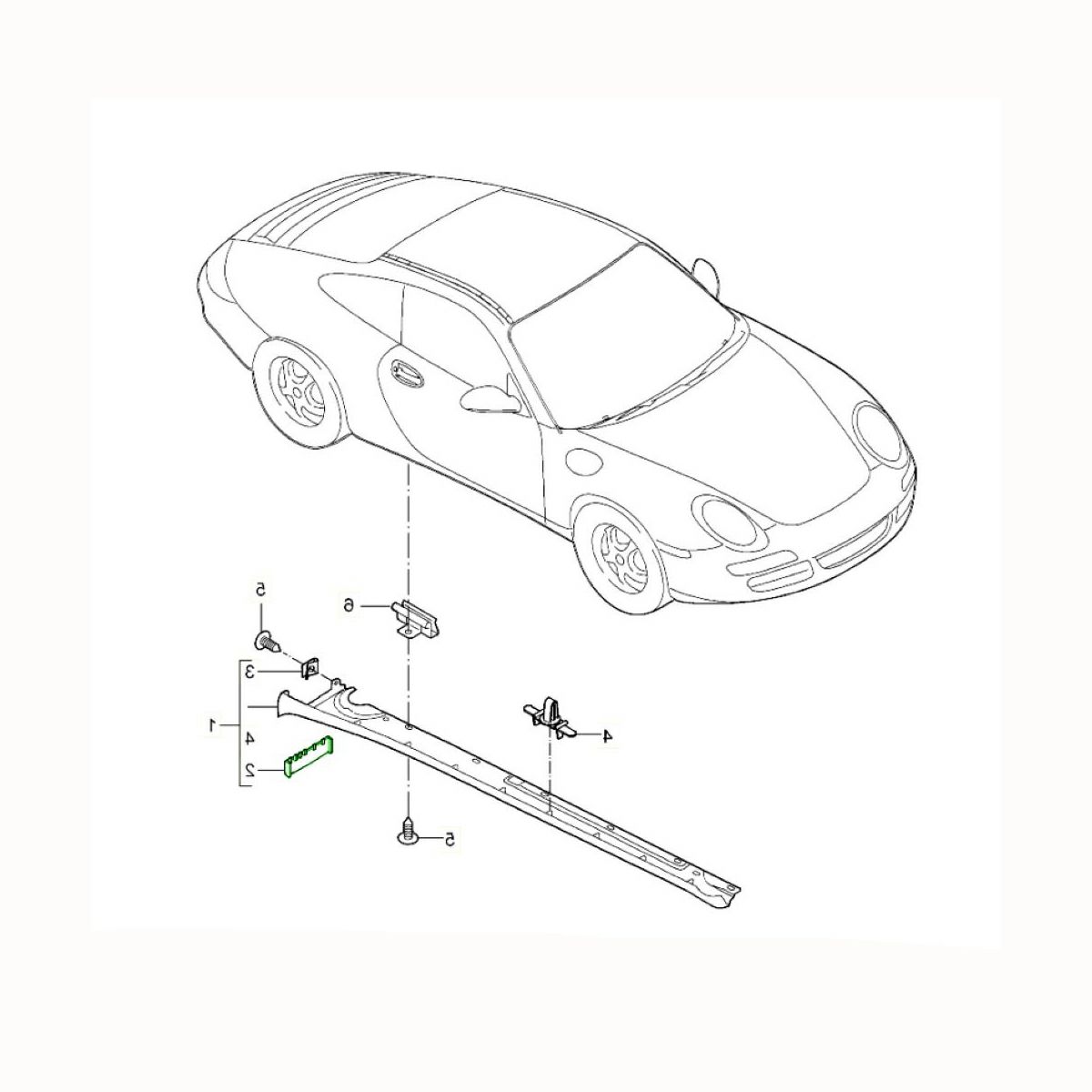 5
6
3
1
4
2
4
5