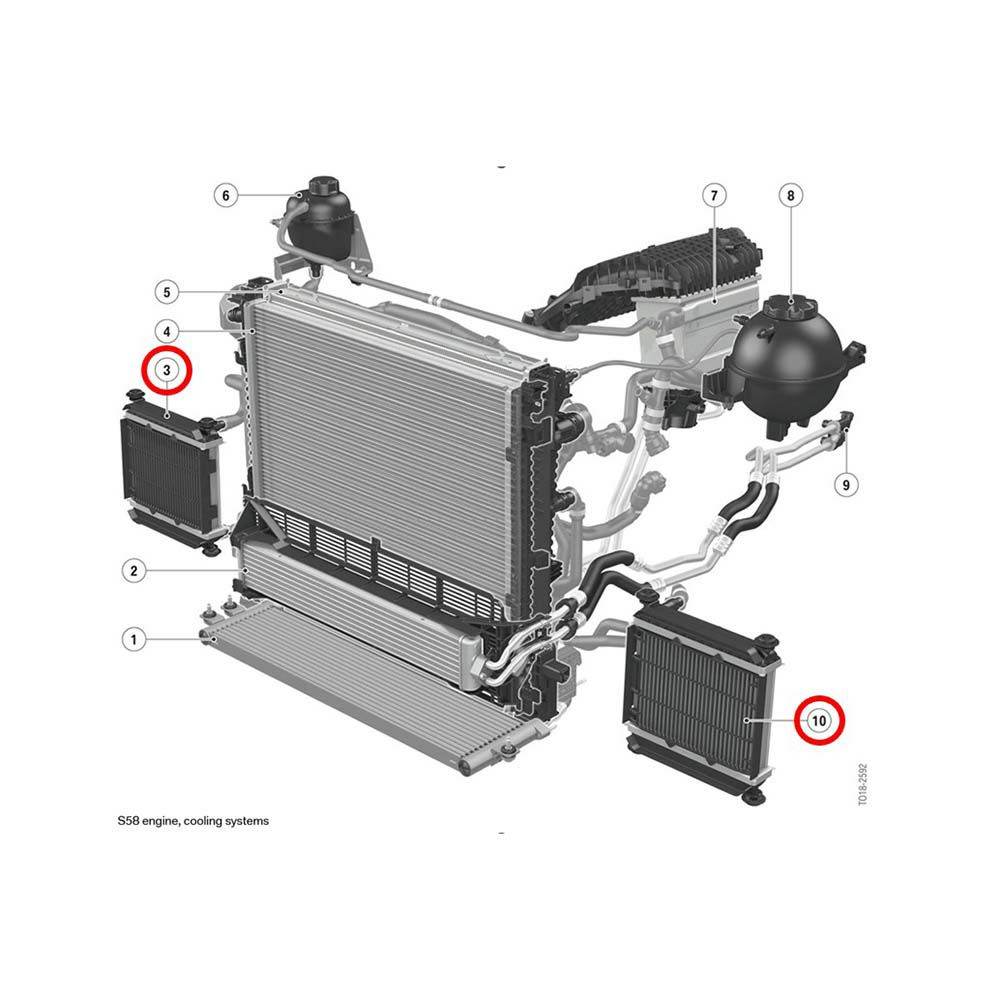 6
7
8
5
4
3
9
2
1
10
TO18-2592
S58 engine, cooling systems