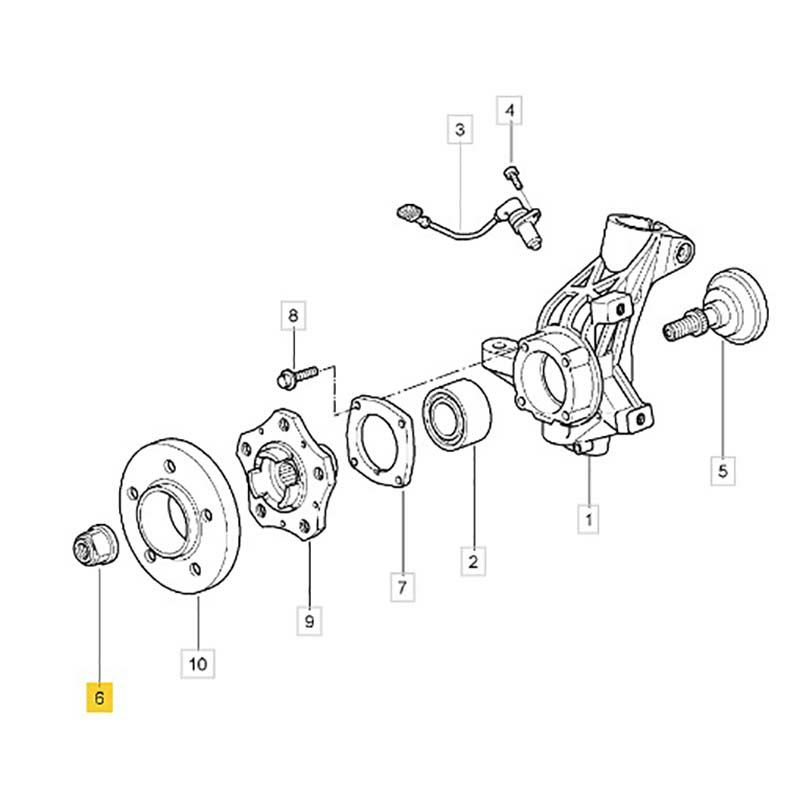 3
4
8
5
1
2
7
9
10
6